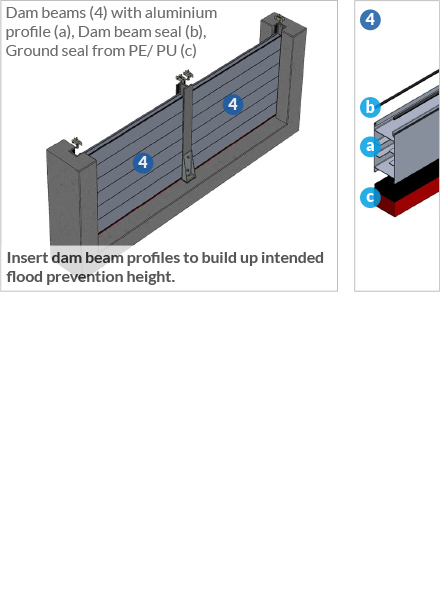 Dam beams (4) with aluminium profile (a), Dam beam seal (b), Ground seal from PE/ PU (c)

4

4

Insert dam beam profiles to build up intended flood prevention height.

4

b

a

c